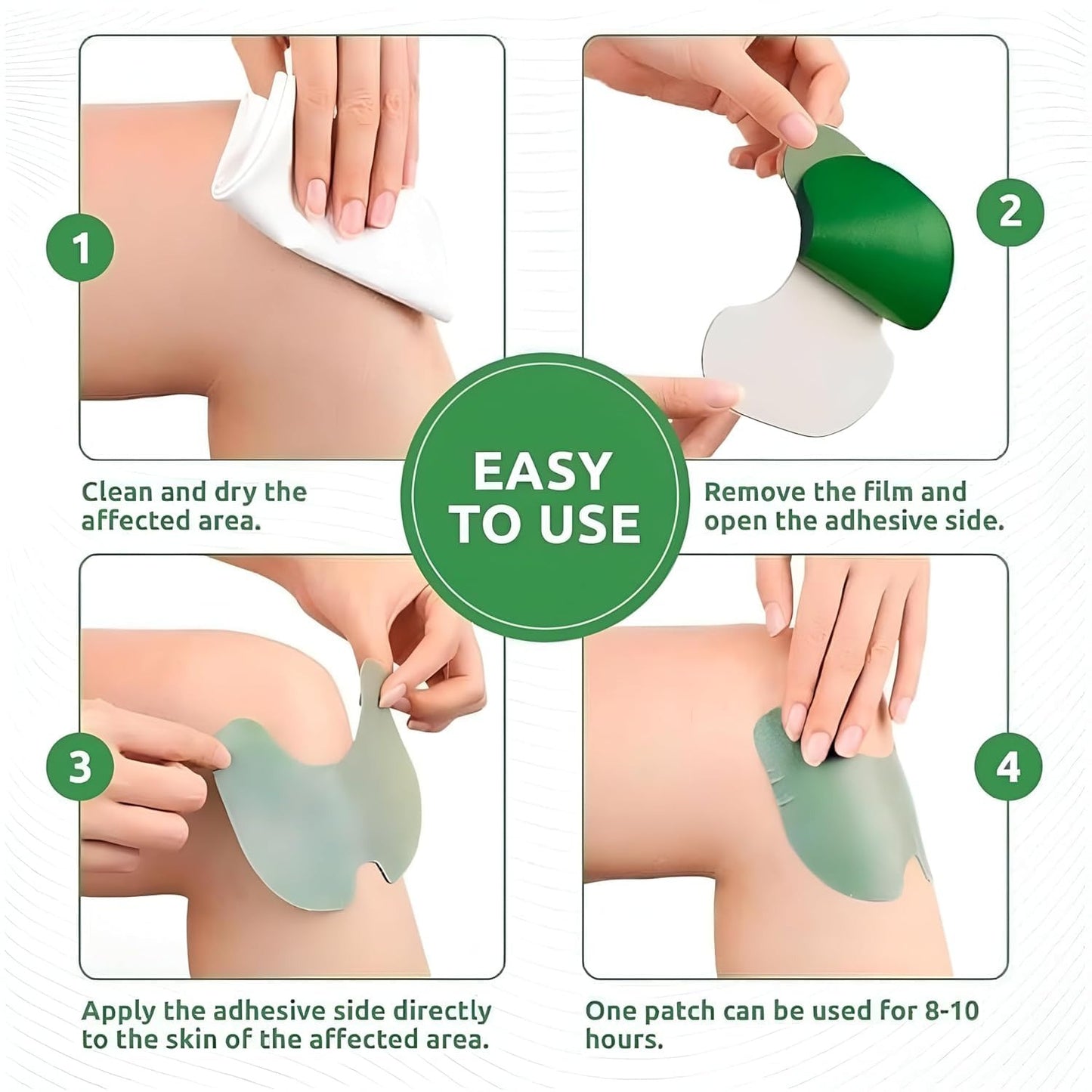 1

Clean and dry the affected area.

2

Remove the film and open the adhesive side.

EASY TO USE

3

Apply the adhesive side directly to the skin of the affected area.

4

One patch can be used for 8-10 hours.