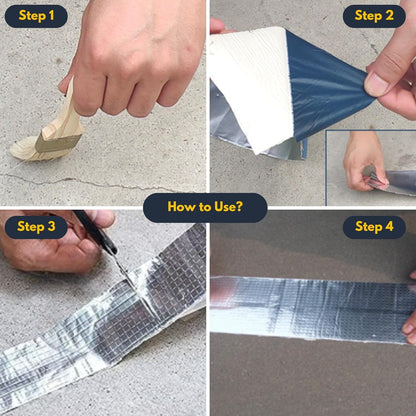 Step 1

Step 2

How to Use?

Step 3

Step 4