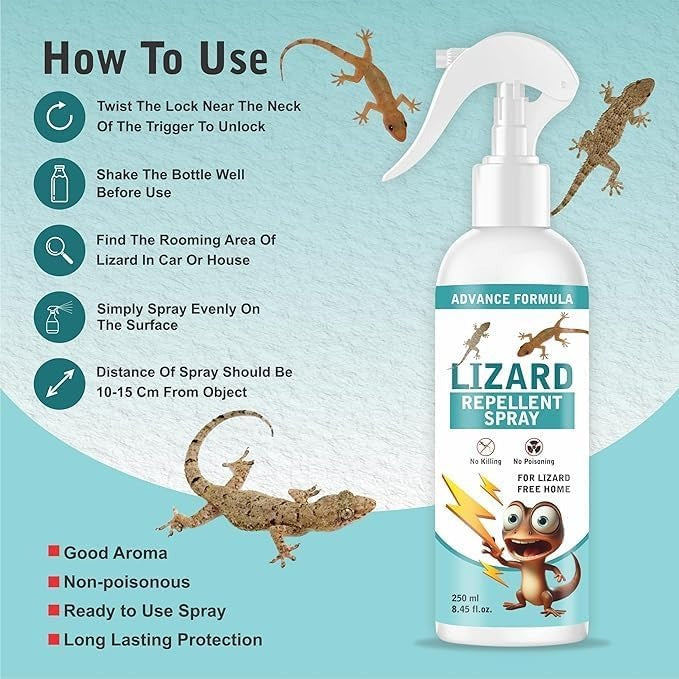 How To Use

Twist The Lock Near The Neck Of The Trigger To Unlock

Shake The Bottle Well Before Use

Find The Rooming Area Of Lizard In Car Or House

Simply Spray Evenly On The Surface

Distance Of Spray Should Be 10-15 Cm From Object

Good Aroma
Non-poisonous
Ready to Use Spray
Long Lasting Protection

ADVANCE FORMULA

LIZARD
REPELLENT SPRAY

No Killing
No Poisoning

FOR LIZARD FREE HOME

250 ml
8.45 fl.oz.