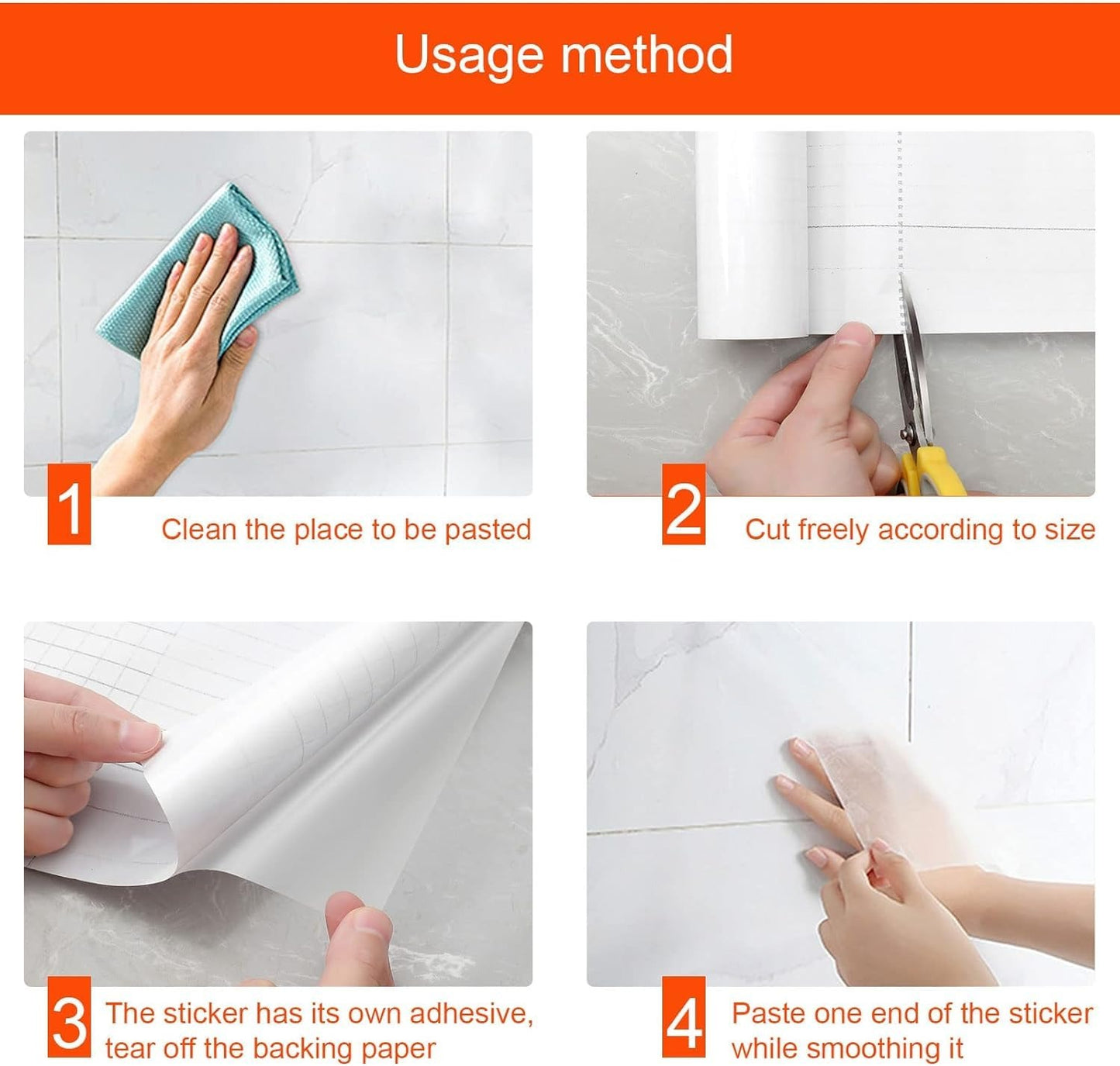 Usage method

1 Clean the place to be pasted

2 Cut freely according to size

3 The sticker has its own adhesive, tear off the backing paper

4 Paste one end of the sticker while smoothing it